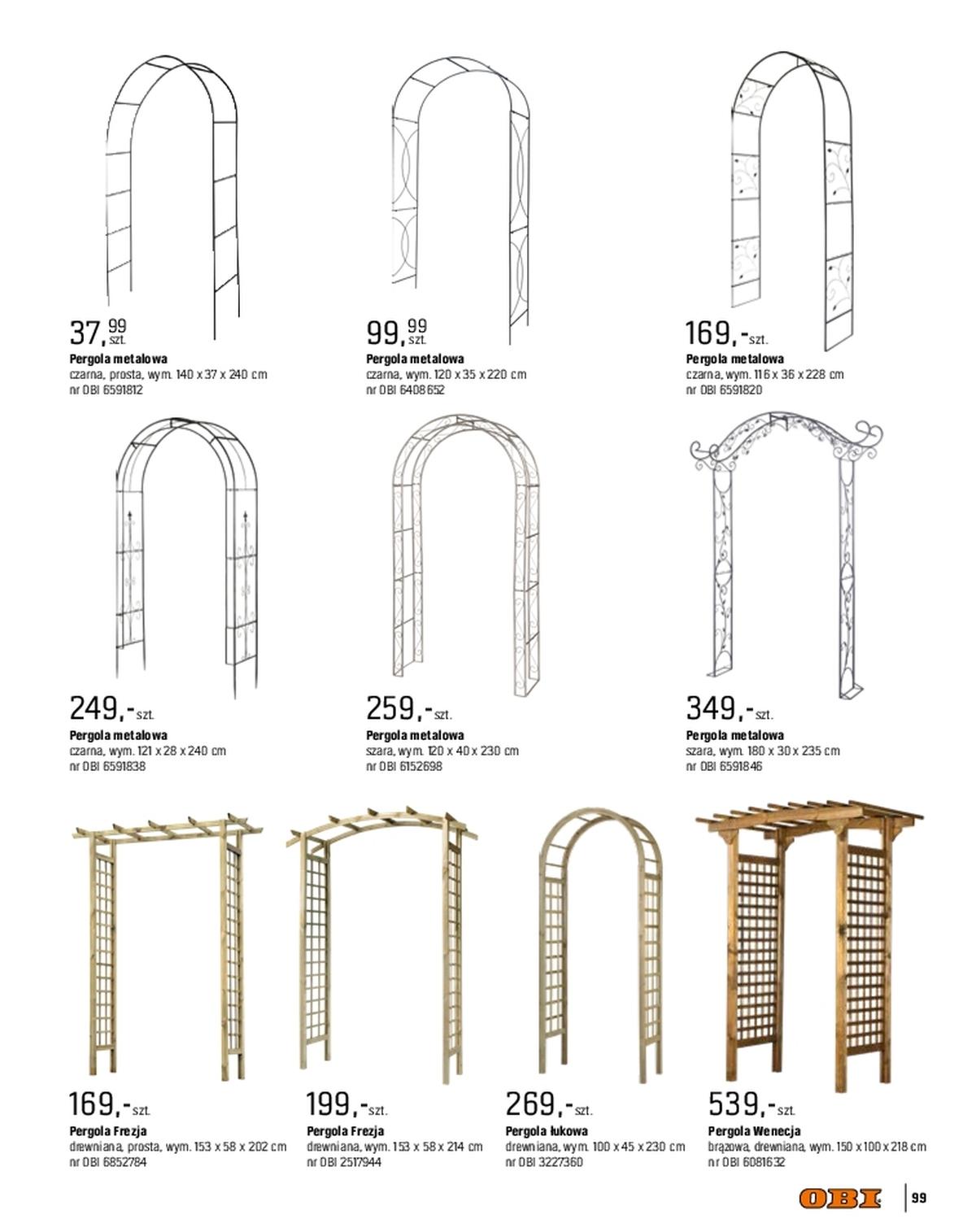 37,99 szt.
Pergola metalowa
czarna, prosta, wym. 140 x 37 x 240 cm
nr OBI 6591812

99,99 szt.
Pergola metalowa
czarna, wym. 120 x 35 x 220 cm
nr OBI 6408652

169,- szt.
Pergola metalowa
czarna, wym. 116 x 36 x 228 cm
nr OBI 6591820

249,- szt.
Pergola metalowa
czarna, wym. 121 x 28 x 240 cm
nr OBI 6591838

259,- szt.
Pergola metalowa
szara, wym. 120 x 40 x 230 cm
nr OBI 6152698

349,- szt.
Pergola metalowa
szara, wym. 180 x 30 x 235 cm
nr OBI 6591846

169,- szt.
Pergola Frezja
drewniana, prosta, wym. 153 x 58 x 202 cm
nr OBI 6852784

199,- szt.
Pergola Frezja
drewniana, wym. 153 x 58 x 214 cm
nr OBI 2517944

269,- szt.
Pergola łukowa
drewniana, wym. 100 x 45 x 230 cm
nr OBI 3227360

539,- szt.
Pergola Wenecja
brązowa, drewniana, wym. 150 x 100 x 218 cm
nr OBI 6081632

OBI
99